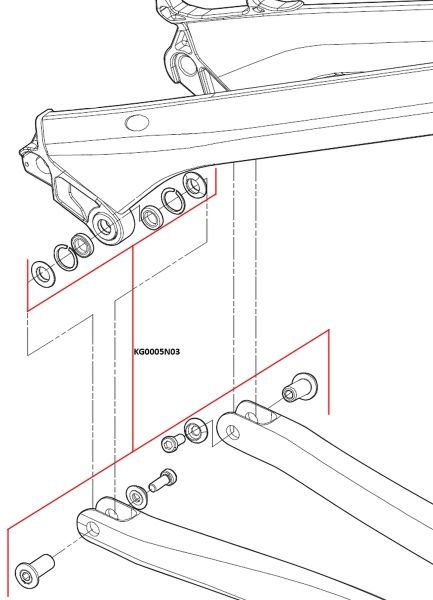 KG0005N03