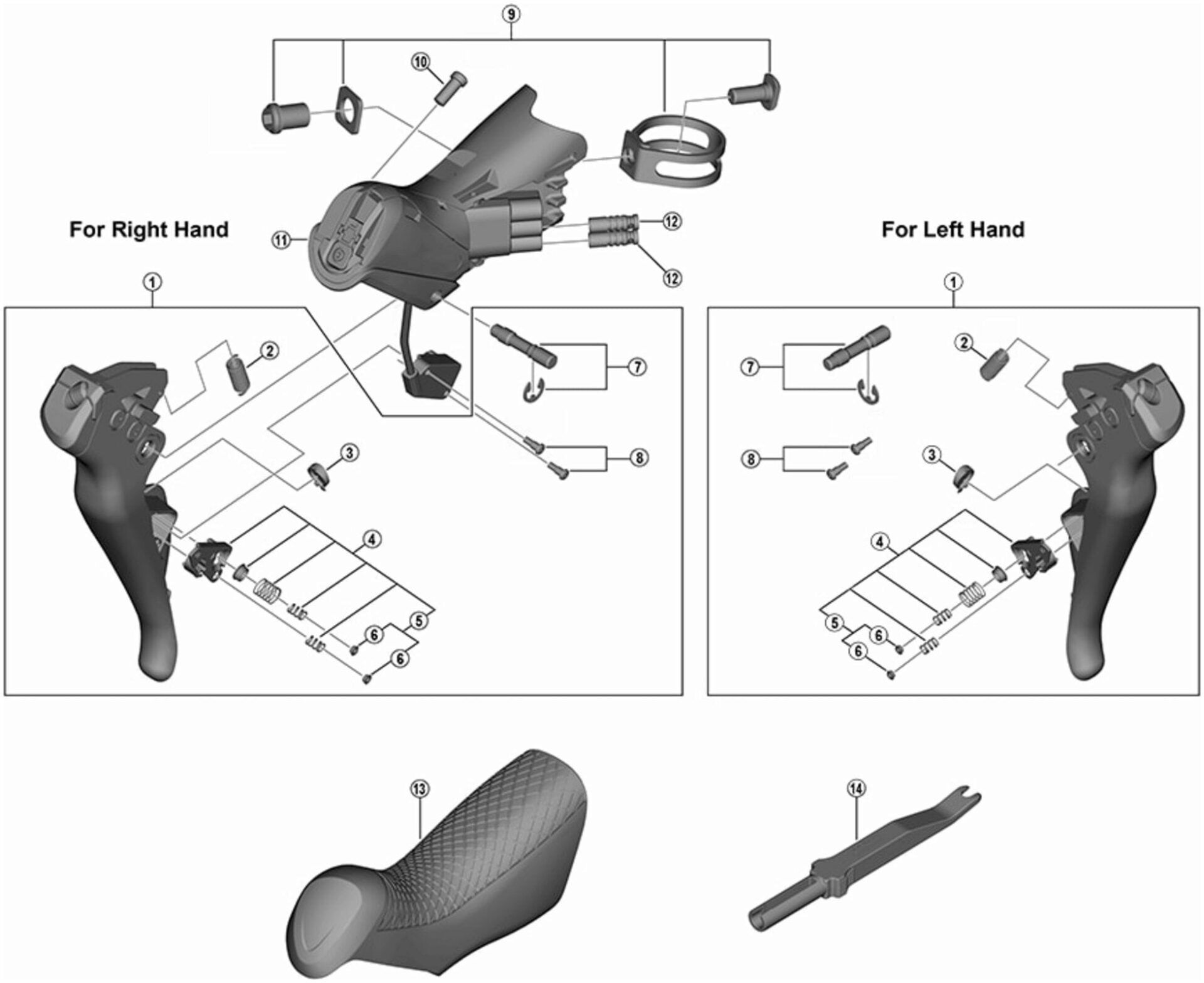 9

10

For Right Hand

11

12

12

For Left Hand

1

2

7

3

8

4

5

6

6

1

7

2

8

3

4

5

6

6

13

14