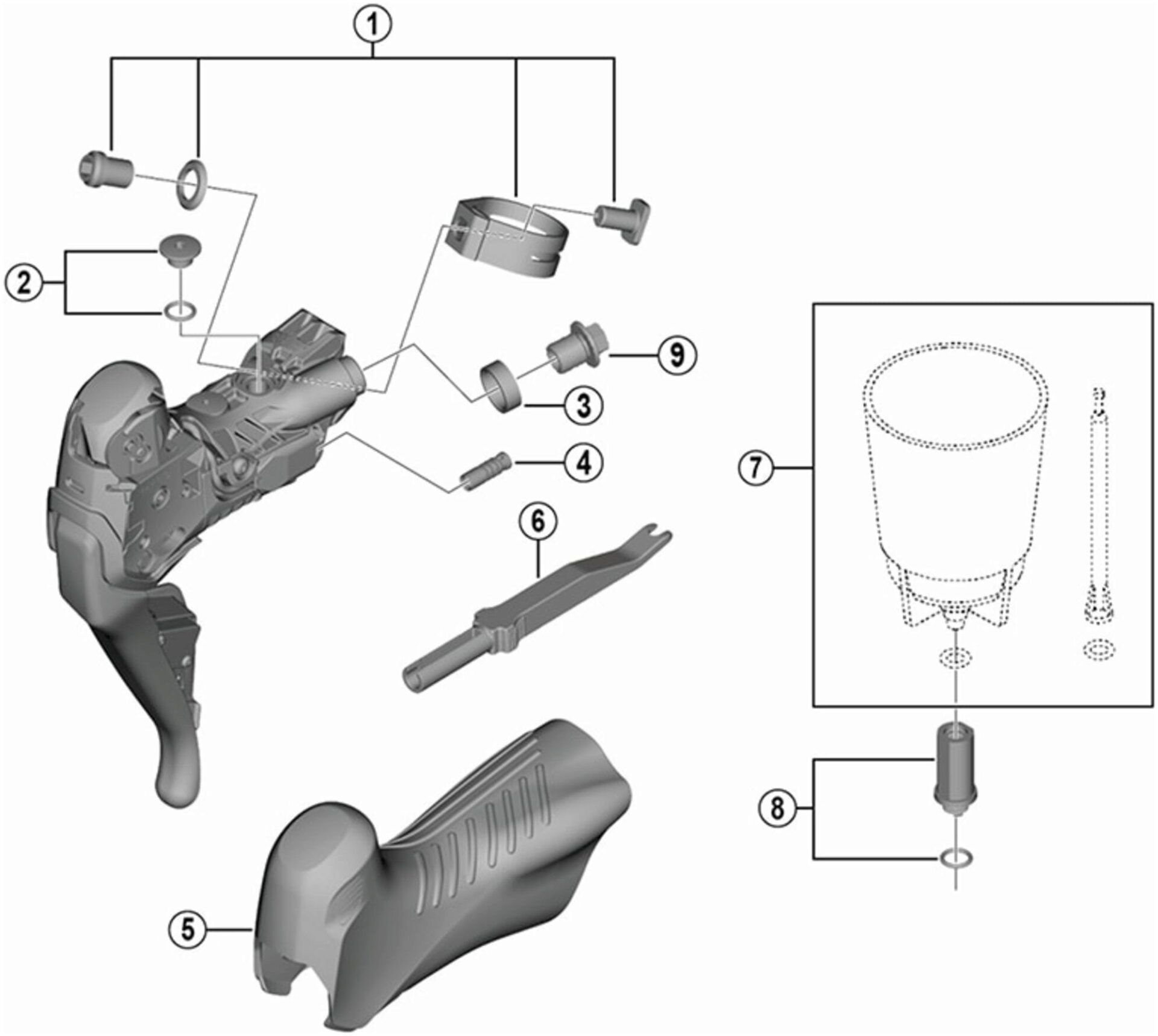 1
2
9
3
4
6
7
8
5